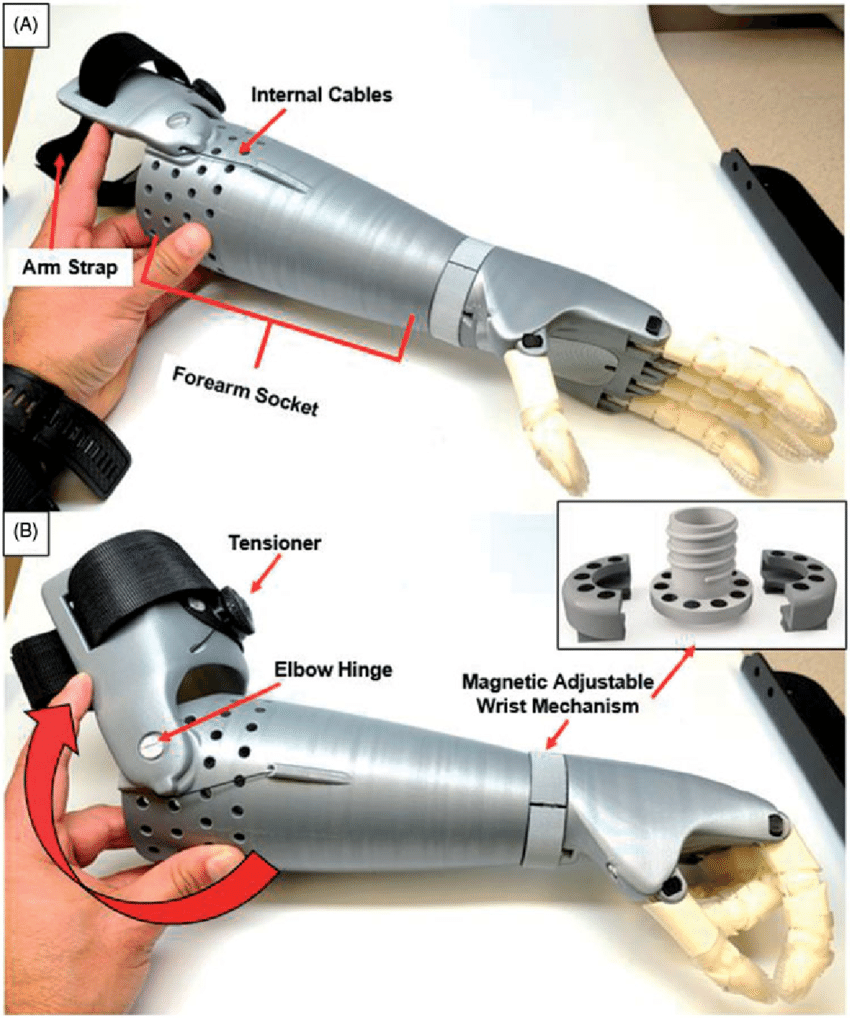 (A)

Internal Cables

Arm Strap

Forearm Socket

(B)

Tensioner

Elbow Hinge

Magnetic Adjustable Wrist Mechanism